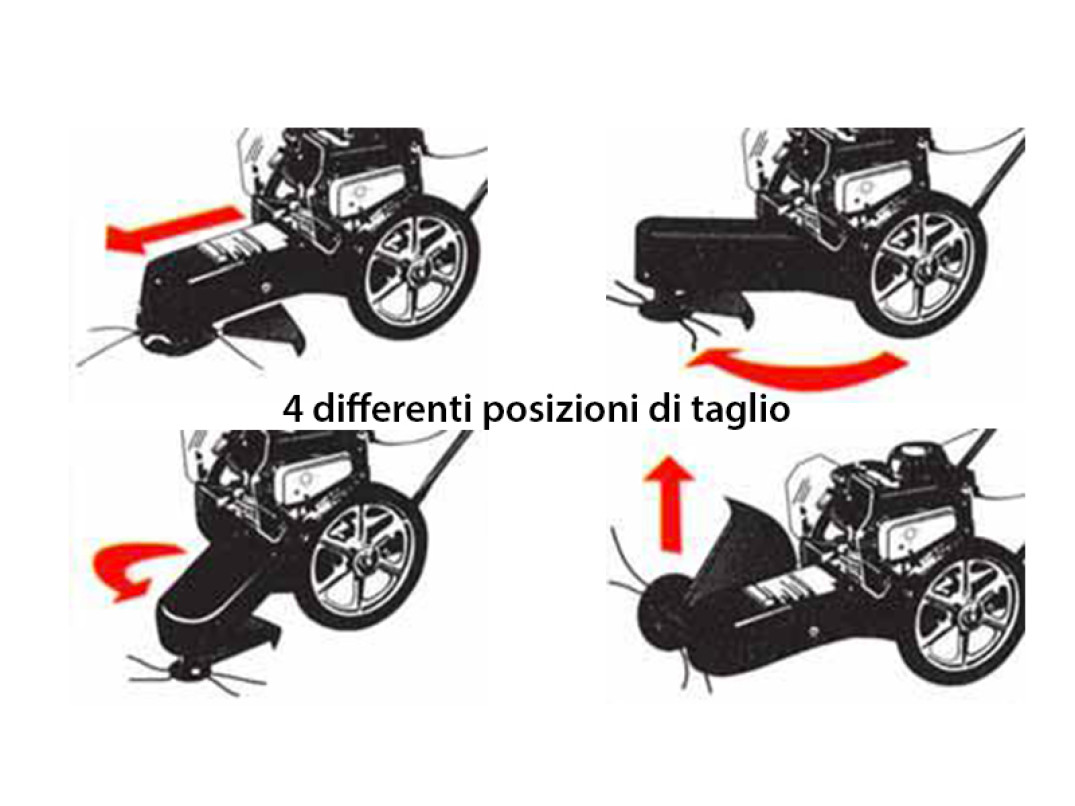 4 differenti posizioni di taglio